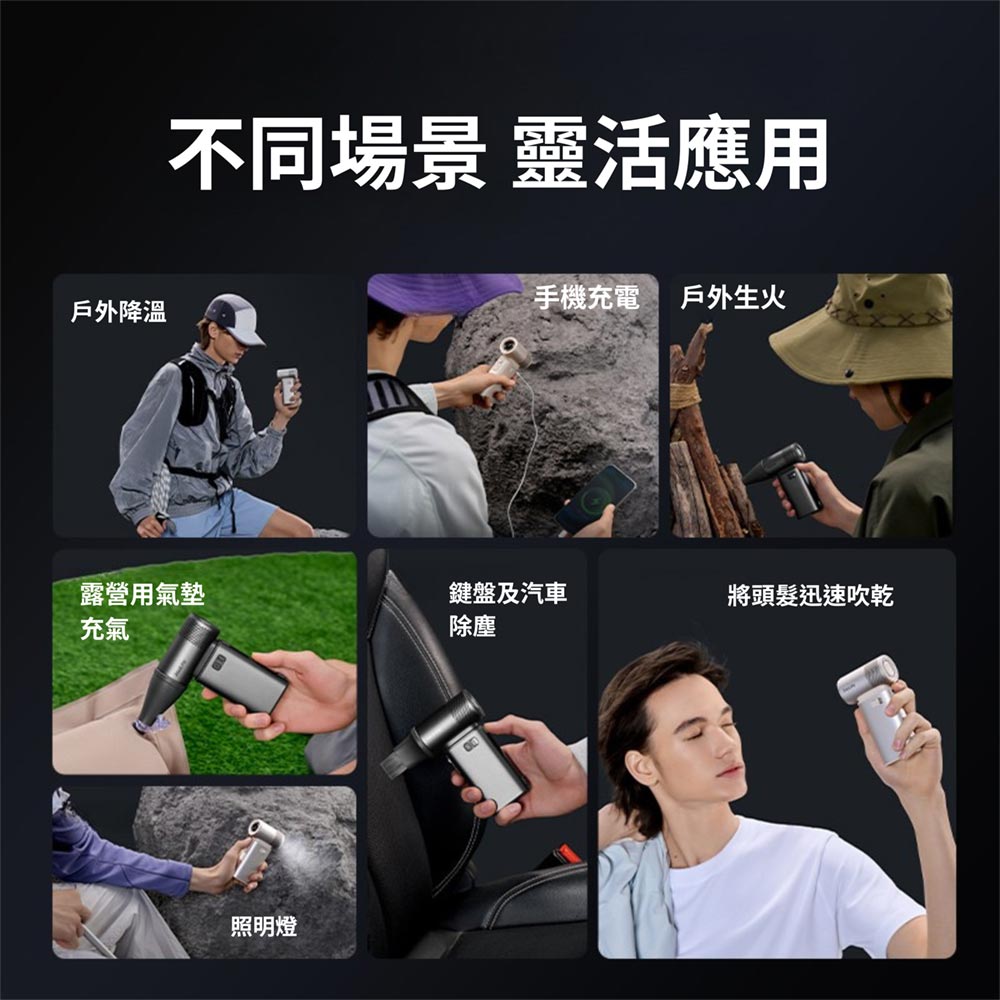 不同場景 靈活應用

戶外降溫

手機充電

戶外生火

露營用氣墊充氣

鍵盤及汽車除塵

將頭髮迅速吹乾

照明燈